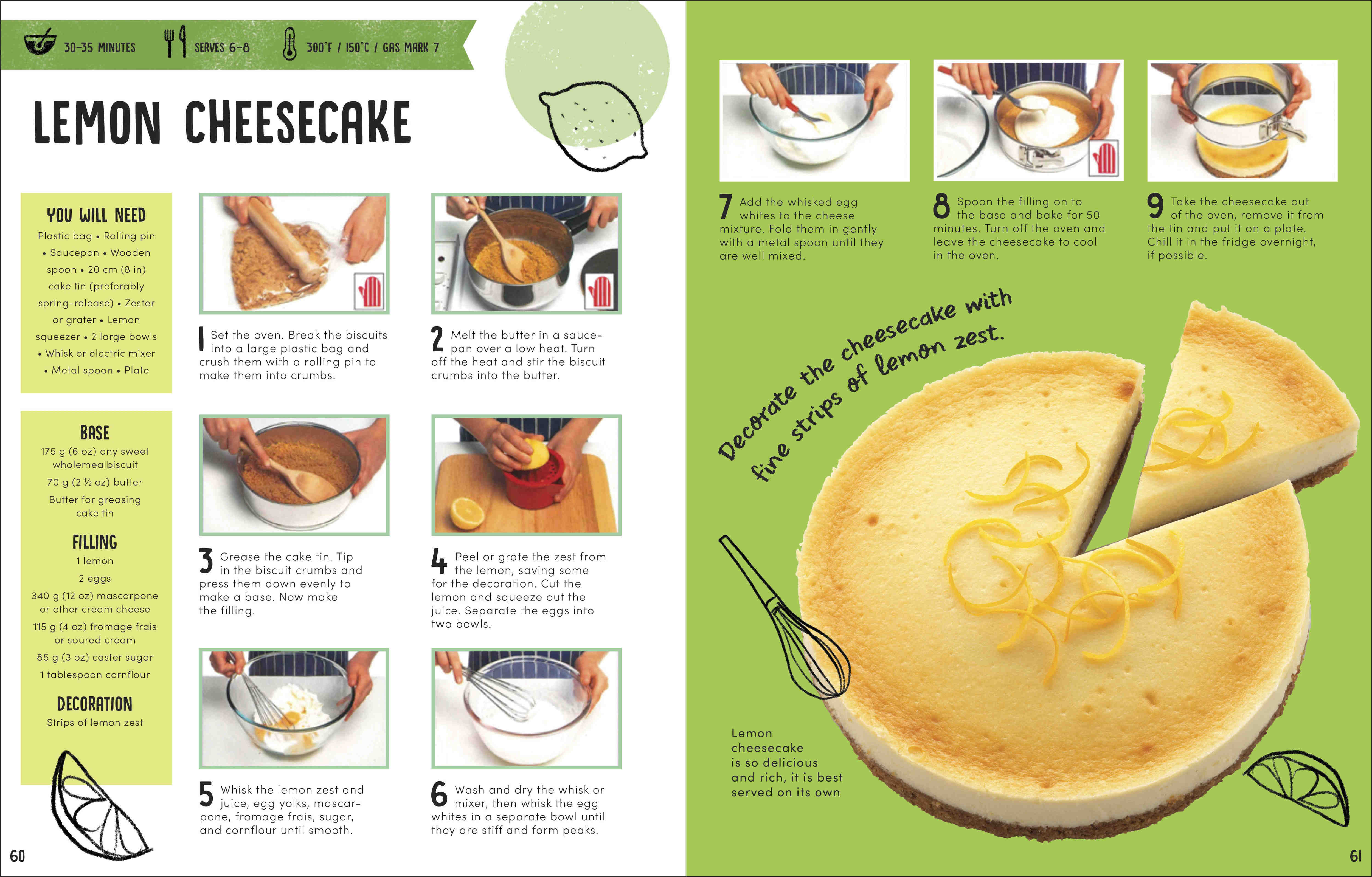 30–35 MINUTES SERVES 6–8 300°F / 150°C / GAS MARK 7

LEMON CHEESECAKE

YOU WILL NEED
Plastic bag • Rolling pin • Saucepan • Wooden spoon • 20 cm (8 in) cake tin (preferably spring-release) • Zester or grater • Lemon squeezer • 2 large bowls • Whisk or electric mixer • Metal spoon • Plate

BASE
175 g (6 oz) any sweet wholemealbiscuit
70 g (2 ½ oz) butter
Butter for greasing cake tin

FILLING
1 lemon
2 eggs
340 g (12 oz) mascarpone or other cream cheese
115 g (4 oz) fromage frais or soured cream
85 g (3 oz) caster sugar
1 tablespoon cornflour

DECORATION
Strips of lemon zest

1 Set the oven. Break the biscuits into a large plastic bag and crush them with a rolling pin to make them into crumbs.

2 Melt the butter in a saucepan over a low heat. Turn off the heat and stir the biscuit crumbs into the butter.

3 Grease the cake tin. Tip in the biscuit crumbs and press them down evenly to make a base. Now make the filling.

4 Peel or grate the zest from the lemon, saving some for the decoration. Cut the lemon and squeeze out the juice. Separate the eggs into two bowls.

5 Whisk the lemon zest and juice, egg yolks, mascarpone, fromage frais, sugar, and cornflour until smooth.

6 Wash and dry the whisk or mixer, then whisk the egg whites in a separate bowl until they are stiff and form peaks.

60

7 Add the whisked egg whites to the cheese mixture. Fold them in gently with a metal spoon until they are well mixed.

8 Spoon the filling on to the base and bake for 50 minutes. Turn off the oven and leave the cheesecake to cool in the oven.

9 Take the cheesecake out of the oven, remove it from the tin and put it on a plate. Chill it in the fridge overnight, if possible.

Decorate the cheesecake with fine strips of lemon zest.

Lemon cheesecake is so delicious and rich, it is best served on its own

61