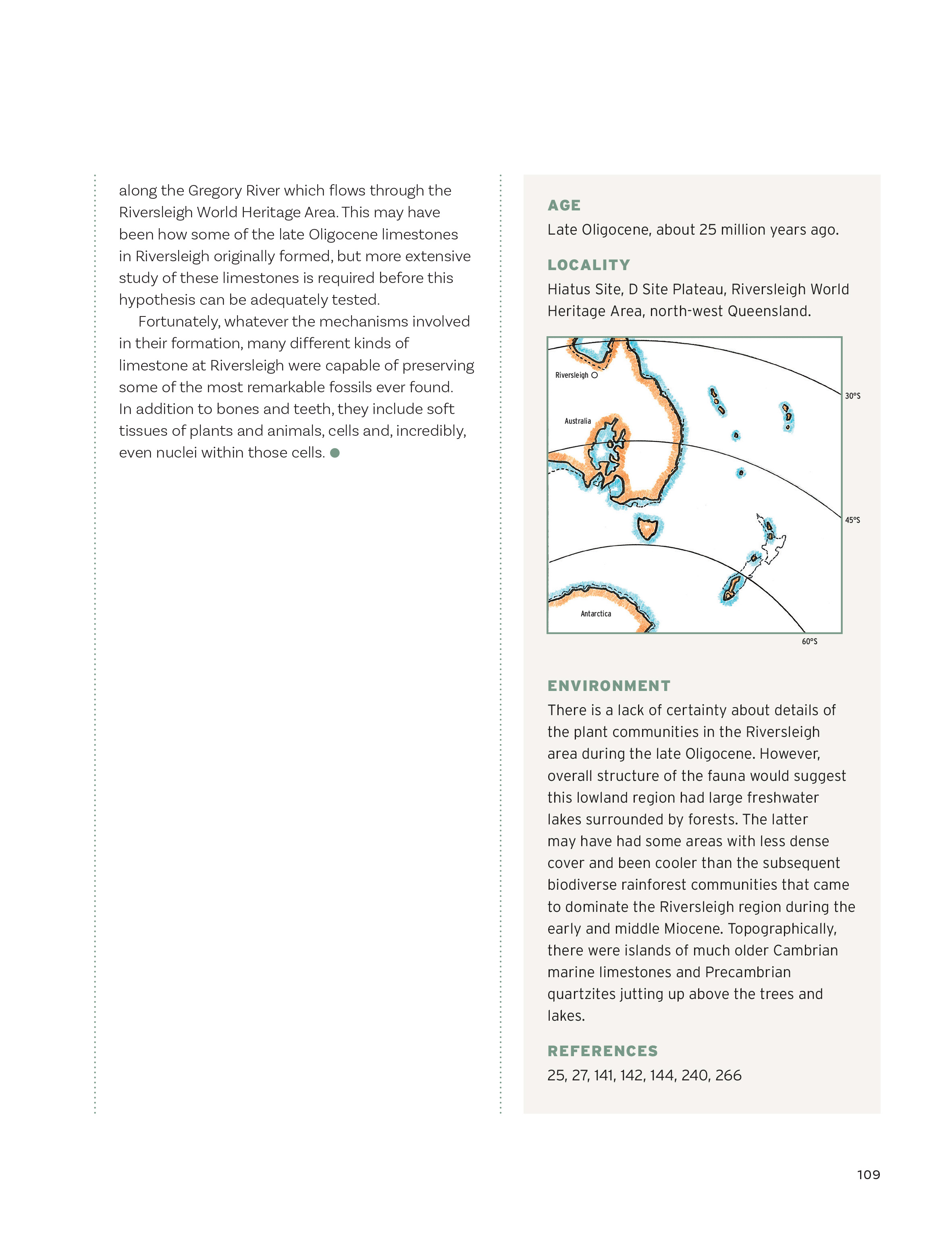 along the Gregory River which flows through the Riversleigh World Heritage Area. This may have been how some of the late Oligocene limestones in Riversleigh originally formed, but more extensive study of these limestones is required before this hypothesis can be adequately tested.

Fortunately, whatever the mechanisms involved in their formation, many different kinds of limestone at Riversleigh were capable of preserving some of the most remarkable fossils ever found. In addition to bones and teeth, they include soft tissues of plants and animals, cells and, incredibly, even nuclei within those cells.

AGE
Late Oligocene, about 25 million years ago.

LOCALITY
Hiatus Site, D Site Plateau, Riversleigh World Heritage Area, north-west Queensland.

Riversleigh
Australia
Antarctica
30°S
45°S
60°S

ENVIRONMENT
There is a lack of certainty about details of the plant communities in the Riversleigh area during the late Oligocene. However, overall structure of the fauna would suggest this lowland region had large freshwater lakes surrounded by forests. The latter may have had some areas with less dense cover and been cooler than the subsequent biodiverse rainforest communities that came to dominate the Riversleigh region during the early and middle Miocene. Topographically, there were islands of much older Cambrian marine limestones and Precambrian quartzites jutting up above the trees and lakes.

REFERENCES
25, 27, 141, 142, 144, 240, 266

109