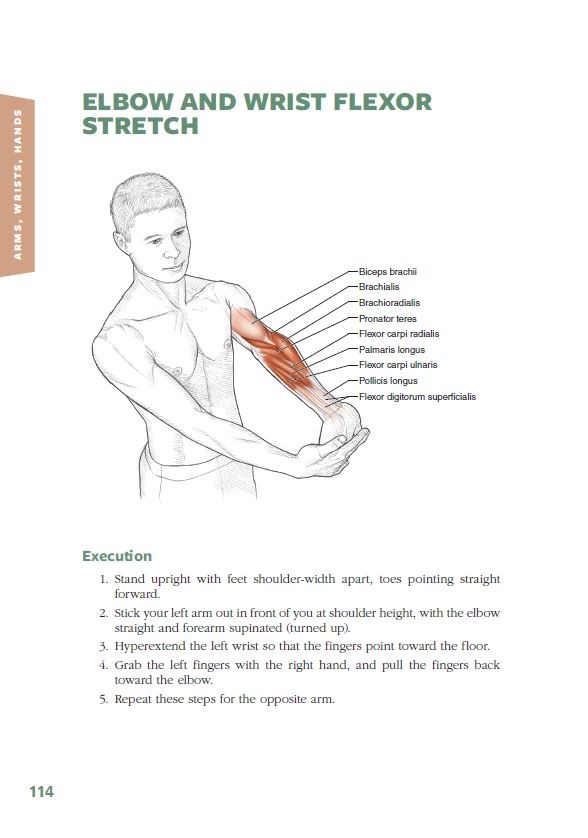 ARMS, WRISTS, HANDS

ELBOW AND WRIST FLEXOR STRETCH

Biceps brachii
Brachialis
Brachioradialis
Pronator teres
Flexor carpi radialis
Palmaris longus
Flexor carpi ulnaris
Pollicis longus
Flexor digitorum superficialis

Execution

1. Stand upright with feet shoulder-width apart, toes pointing straight forward.
2. Stick your left arm out in front of you at shoulder height, with the elbow straight and forearm supinated (turned up).
3. Hyperextend the left wrist so that the fingers point toward the floor.
4. Grab the left fingers with the right hand, and pull the fingers back toward the elbow.
5. Repeat these steps for the opposite arm.

114