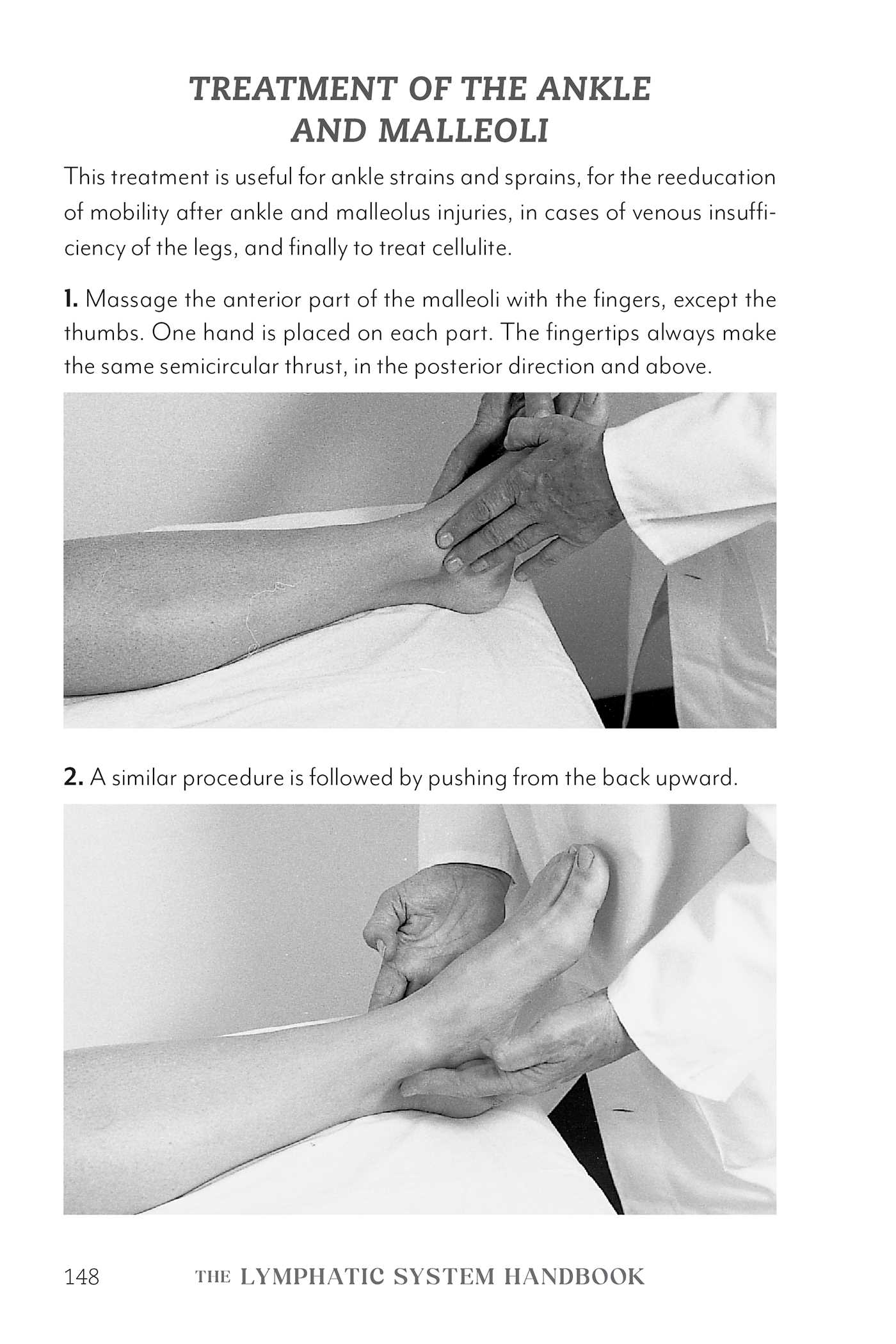 TREATMENT OF THE ANKLE AND MALLEOLI

This treatment is useful for ankle strains and sprains, for the reeducation of mobility after ankle and malleolus injuries, in cases of venous insufficiency of the legs, and finally to treat cellulite.

1. Massage the anterior part of the malleoli with the fingers, except the thumbs. One hand is placed on each part. The fingertips always make the same semicircular thrust, in the posterior direction and above.

2. A similar procedure is followed by pushing from the back upward.

148 THE LYMPHATIC SYSTEM HANDBOOK