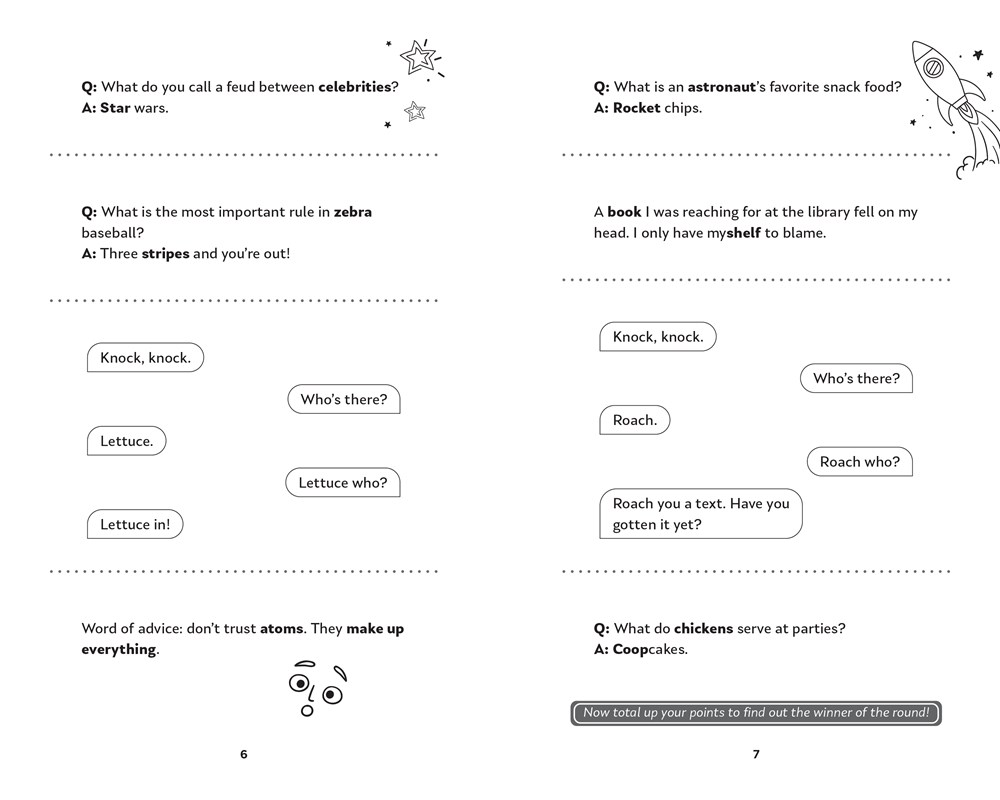 Q: What do you call a feud between celebrities?
A: Star wars.

Q: What is the most important rule in zebra baseball?
A: Three stripes and you're out!

Knock, knock.

Who's there?

Lettuce.

Lettuce who?

Lettuce in!

Word of advice: don't trust atoms. They make up everything.

6

Q: What is an astronaut's favorite snack food?
A: Rocket chips.

A book I was reaching for at the library fell on my head. I only have myshelf to blame.

Knock, knock.

Who's there?

Roach.

Roach who?

Roach you a text. Have you gotten it yet?

Q: What do chickens serve at parties?
A: Coopcakes.

Now total up your points to find out the winner of the round!

7