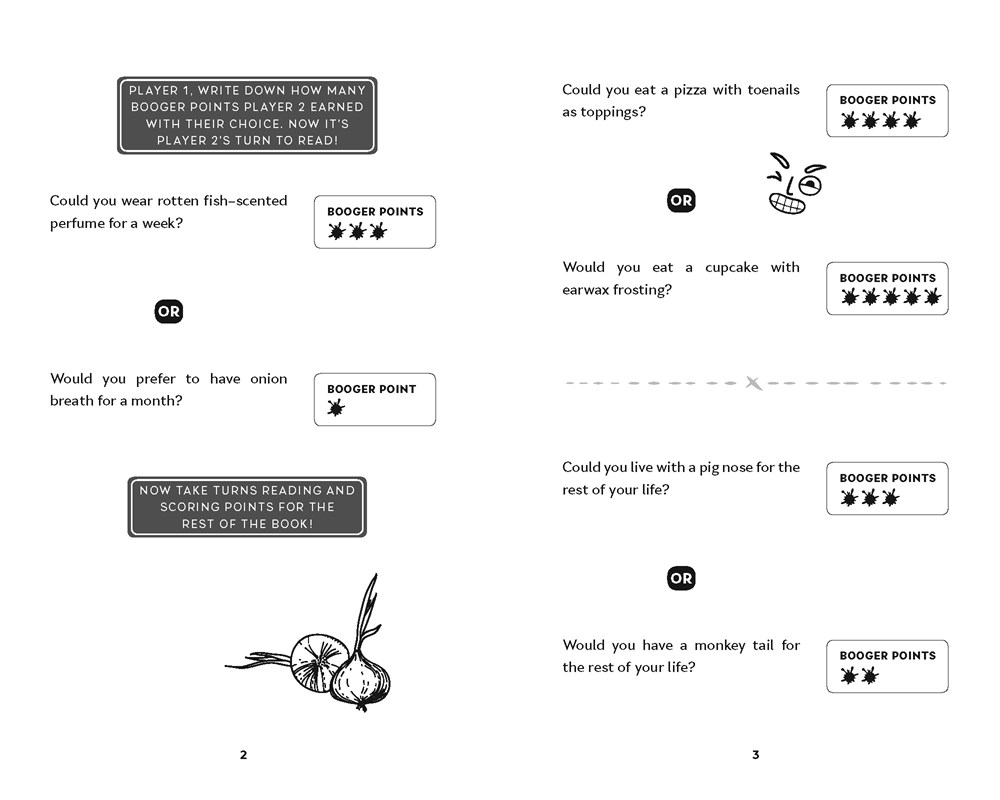 PLAYER 1, WRITE DOWN HOW MANY BOOGER POINTS PLAYER 2 EARNED WITH THEIR CHOICE. NOW IT'S PLAYER 2'S TURN TO READ!

Could you wear rotten fish-scented perfume for a week?

BOOGER POINTS

OR

Would you prefer to have onion breath for a month?

BOOGER POINT

NOW TAKE TURNS READING AND SCORING POINTS FOR THE REST OF THE BOOK!

2

Could you eat a pizza with toenails as toppings?

BOOGER POINTS

OR

Would you eat a cupcake with earwax frosting?

BOOGER POINTS

Could you live with a pig nose for the rest of your life?

BOOGER POINTS

OR

Would you have a monkey tail for the rest of your life?

BOOGER POINTS

3