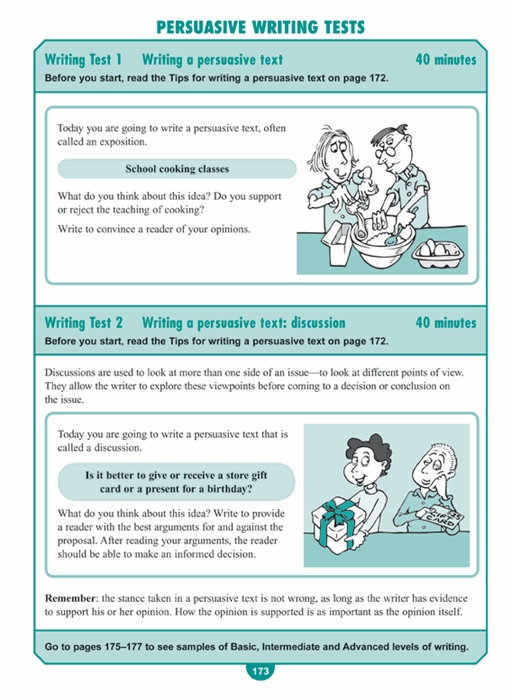 PERSUASIVE WRITING TESTS

Writing Test 1 Writing a persuasive text 40 minutes

Before you start, read the Tips for writing a persuasive text on page 172.

Today you are going to write a persuasive text, often called an exposition.

School cooking classes

What do you think about this idea? Do you support or reject the teaching of cooking?

Write to convince a reader of your opinions.

Writing Test 2 Writing a persuasive text: discussion 40 minutes

Before you start, read the Tips for writing a persuasive text on page 172.

Discussions are used to look at more than one side of an issue—to look at different points of view. They allow the writer to explore these viewpoints before coming to a decision or conclusion on the issue.

Today you are going to write a persuasive text that is called a discussion.

Is it better to give or receive a store gift card or a present for a birthday?

What do you think about this idea? Write to provide a reader with the best arguments for and against the proposal. After reading your arguments, the reader should be able to make an informed decision.

$25 GIFT CARD

Remember: the stance taken in a persuasive text is not wrong, as long as the writer has evidence to support his or her opinion. How the opinion is supported is as important as the opinion itself.

Go to pages 175–177 to see samples of Basic, Intermediate and Advanced levels of writing.

173