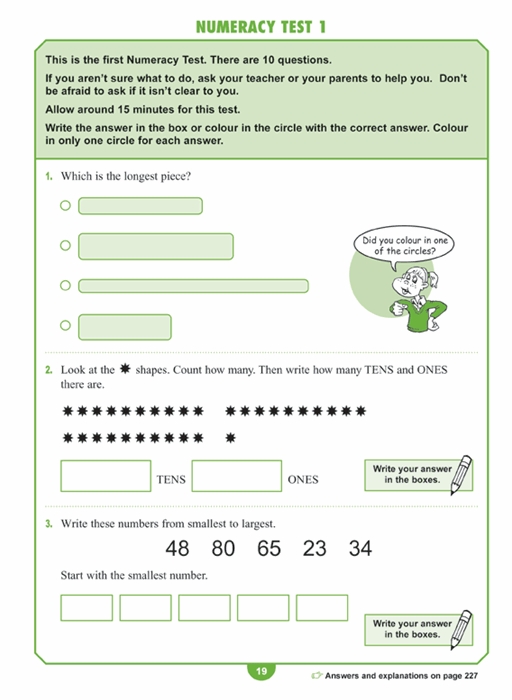 NUMERACY TEST 1

This is the first Numeracy Test. There are 10 questions.

If you aren't sure what to do, ask your teacher or your parents to help you. Don't be afraid to ask if it isn't clear to you.

Allow around 15 minutes for this test.

Write the answer in the box or colour in the circle with the correct answer. Colour in only one circle for each answer.

1. Which is the longest piece?

Did you colour in one of the circles?

2. Look at the ✸ shapes. Count how many. Then write how many TENS and ONES there are.

✸✸✸✸✸✸✸✸✸✸ ✸✸✸✸✸✸✸✸✸✸
✸✸✸✸✸✸✸✸✸✸ ✸

TENS ONES

Write your answer in the boxes.

3. Write these numbers from smallest to largest.

48 80 65 23 34

Start with the smallest number.

Write your answer in the boxes.

19

Answers and explanations on page 227