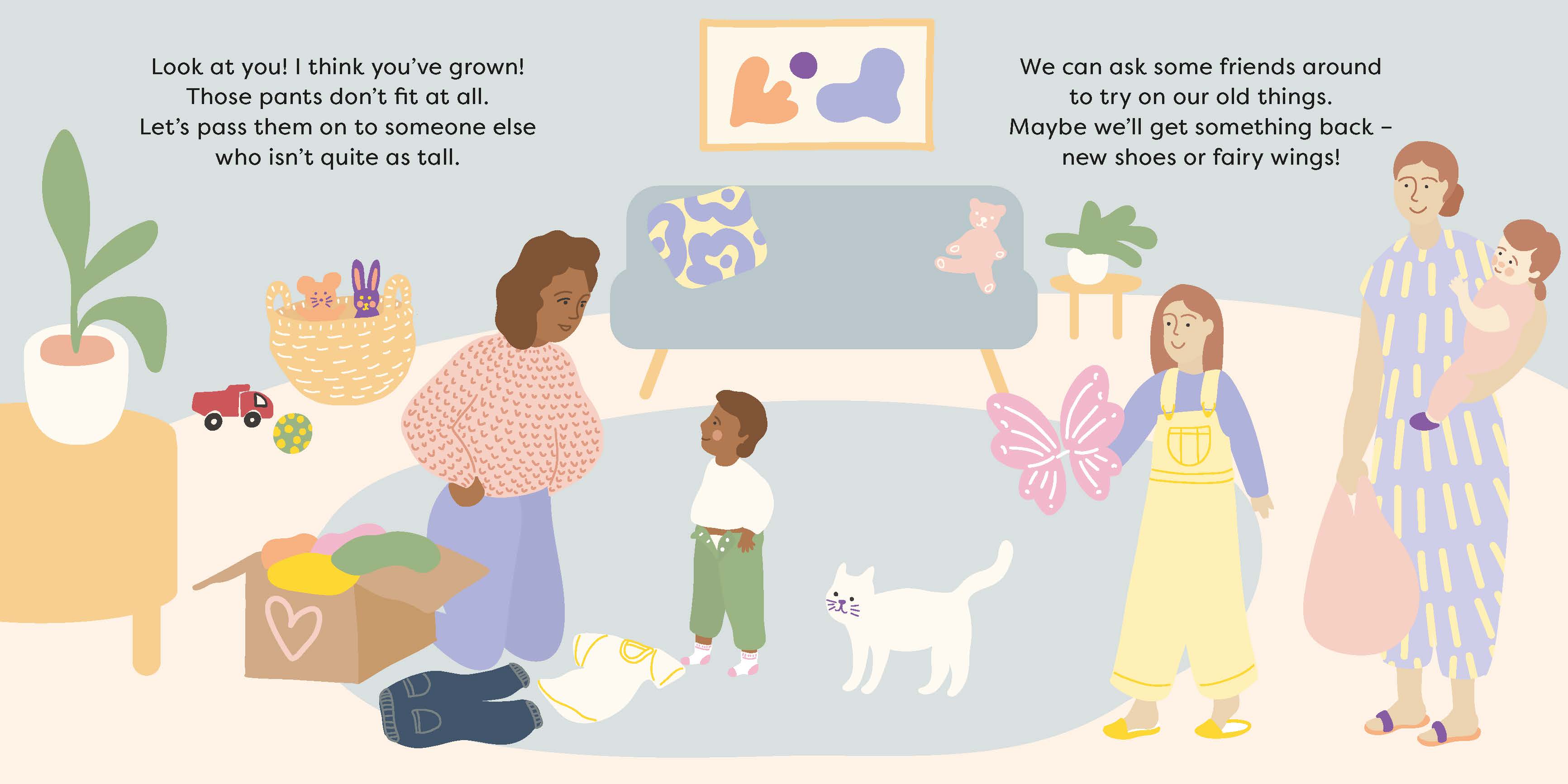 Look at you! I think you've grown!
Those pants don't fit at all.
Let's pass them on to someone else
who isn't quite as tall.

We can ask some friends around
to try on our old things.
Maybe we'll get something back –
new shoes or fairy wings!