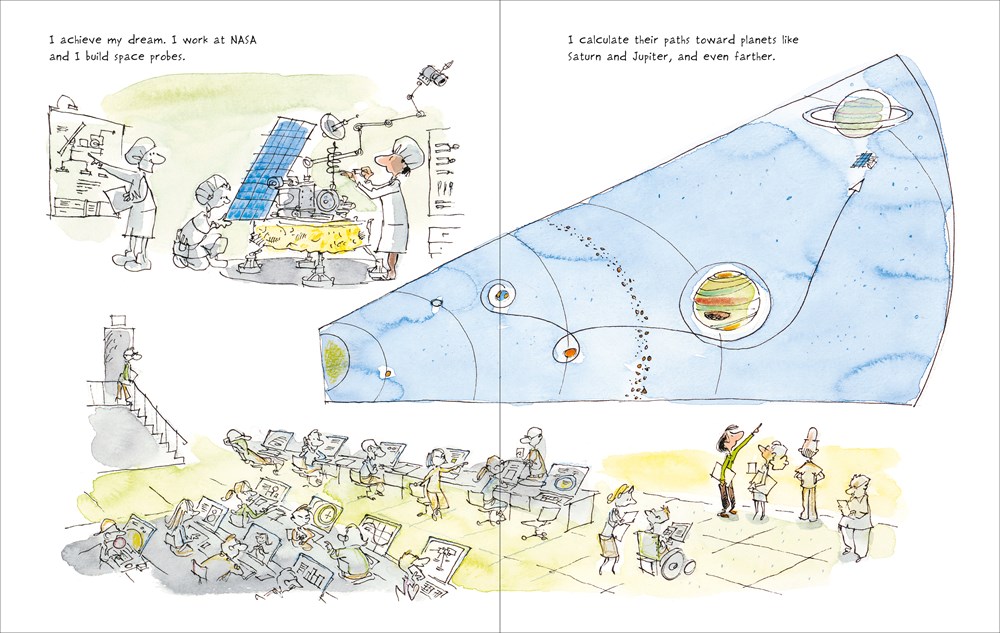 I achieve my dream. I work at NASA and I build space probes.

I calculate their paths toward planets like Saturn and Jupiter, and even farther.