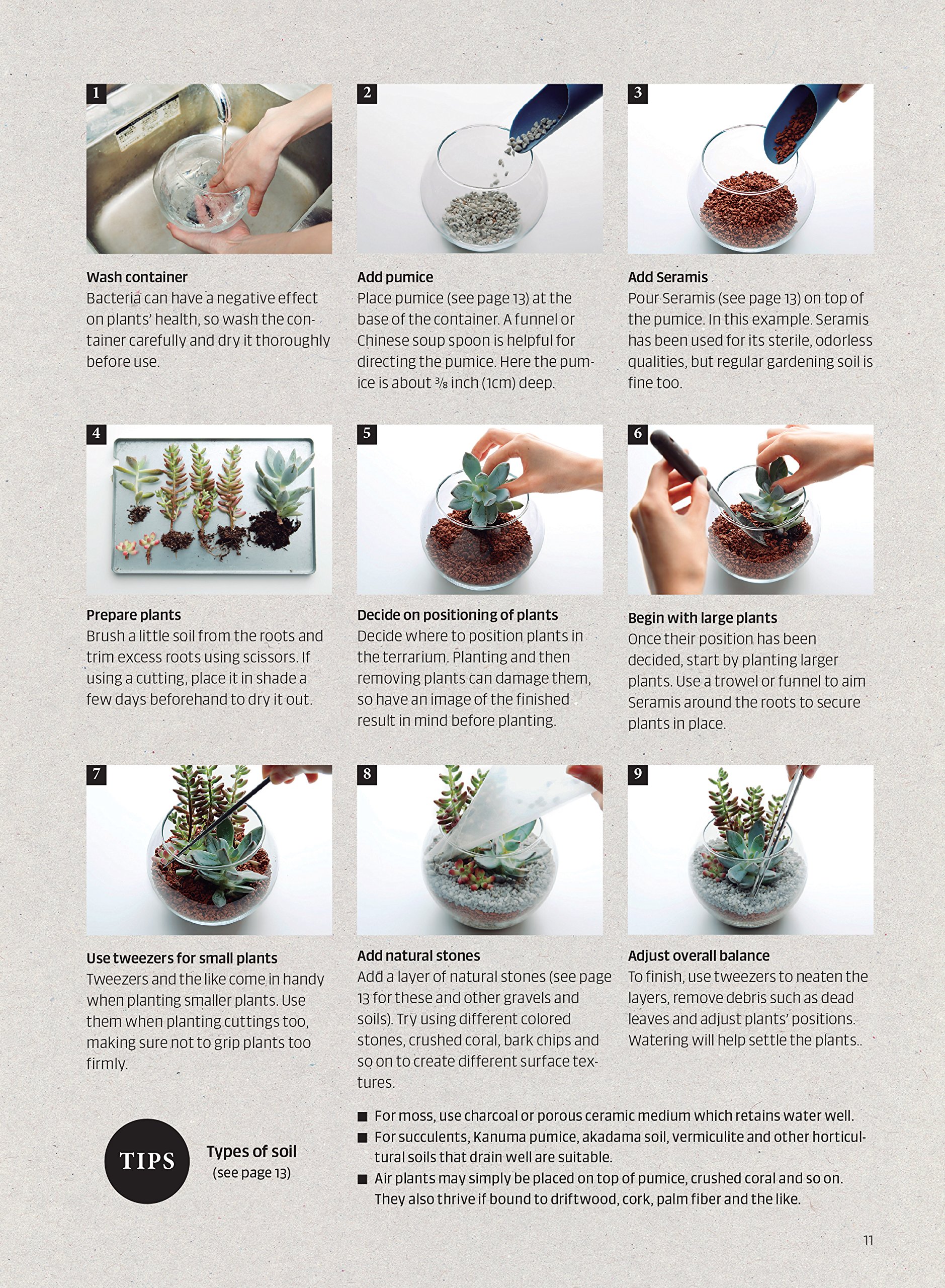 1

Wash container
Bacteria can have a negative effect on plants' health, so wash the container carefully and dry it thoroughly before use.

2

Add pumice
Place pumice (see page 13) at the base of the container. A funnel or Chinese soup spoon is helpful for directing the pumice. Here the pumice is about $\frac{3}{8}$ inch (1cm) deep.

3

Add Seramis
Pour Seramis (see page 13) on top of the pumice. In this example. Seramis has been used for its sterile, odorless qualities, but regular gardening soil is fine too.

4

Prepare plants
Brush a little soil from the roots and trim excess roots using scissors. If using a cutting, place it in shade a few days beforehand to dry it out.

5

Decide on positioning of plants
Decide where to position plants in the terrarium. Planting and then removing plants can damage them, so have an image of the finished result in mind before planting.

6

Begin with large plants
Once their position has been decided, start by planting larger plants. Use a trowel or funnel to aim Seramis around the roots to secure plants in place.

7

Use tweezers for small plants
Tweezers and the like come in handy when planting smaller plants. Use them when planting cuttings too, making sure not to grip plants too firmly.

8

Add natural stones
Add a layer of natural stones (see page 13 for these and other gravels and soils). Try using different colored stones, crushed coral, bark chips and so on to create different surface textures.

9

Adjust overall balance
To finish, use tweezers to neaten the layers, remove debris such as dead leaves and adjust plants' positions. Watering will help settle the plants..

TIPS

Types of soil
(see page 13)

■ For moss, use charcoal or porous ceramic medium which retains water well.
■ For succulents, Kanuma pumice, akadama soil, vermiculite and other horticultural soils that drain well are suitable.
■ Air plants may simply be placed on top of pumice, crushed coral and so on. They also thrive if bound to driftwood, cork, palm fiber and the like.

11