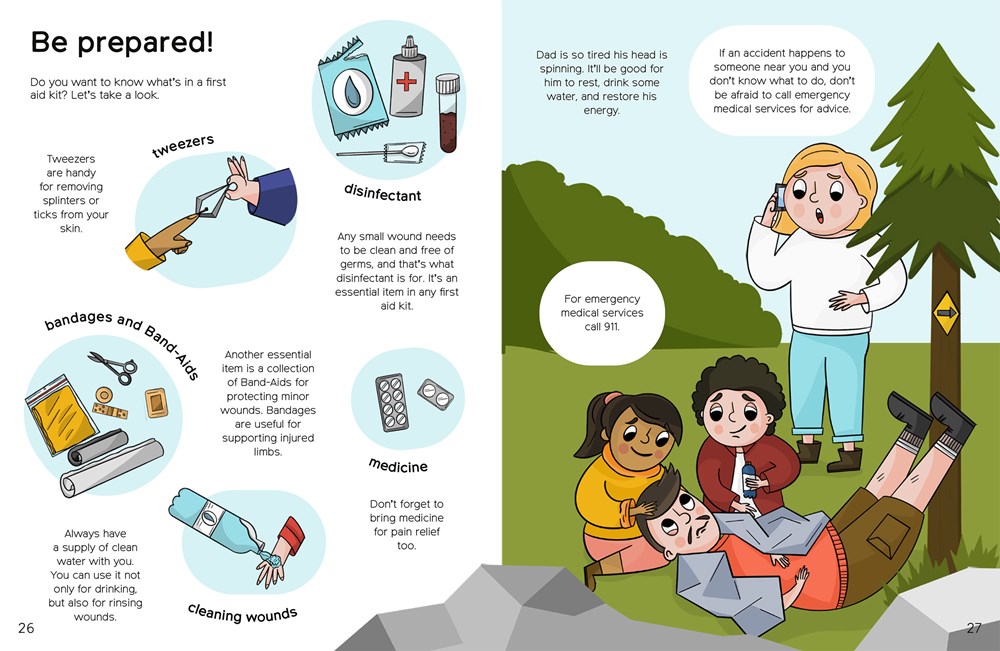 Be prepared!

Do you want to know what's in a first aid kit? Let's take a look.

tweezers

Tweezers are handy for removing splinters or ticks from your skin.

disinfectant

Any small wound needs to be clean and free of germs, and that's what disinfectant is for. It's an essential item in any first aid kit.

bandages and Band-Aids

Another essential item is a collection of Band-Aids for protecting minor wounds. Bandages are useful for supporting injured limbs.

medicine

Don't forget to bring medicine for pain relief too.

Always have a supply of clean water with you. You can use it not only for drinking, but also for rinsing wounds.

cleaning wounds

26

Dad is so tired his head is spinning. It'll be good for him to rest, drink some water, and restore his energy.

If an accident happens to someone near you and you don't know what to do, don't be afraid to call emergency medical services for advice.

For emergency medical services call 911.

27